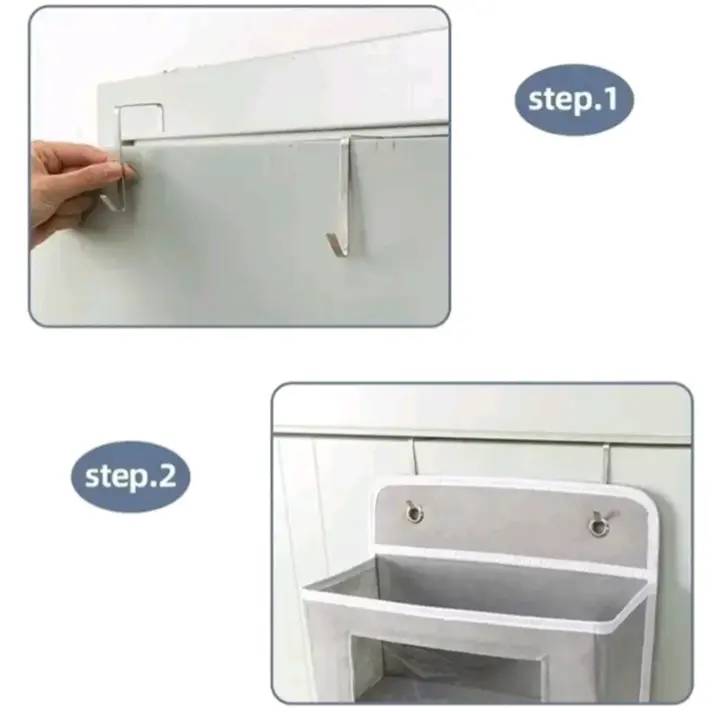 step.1

step.2